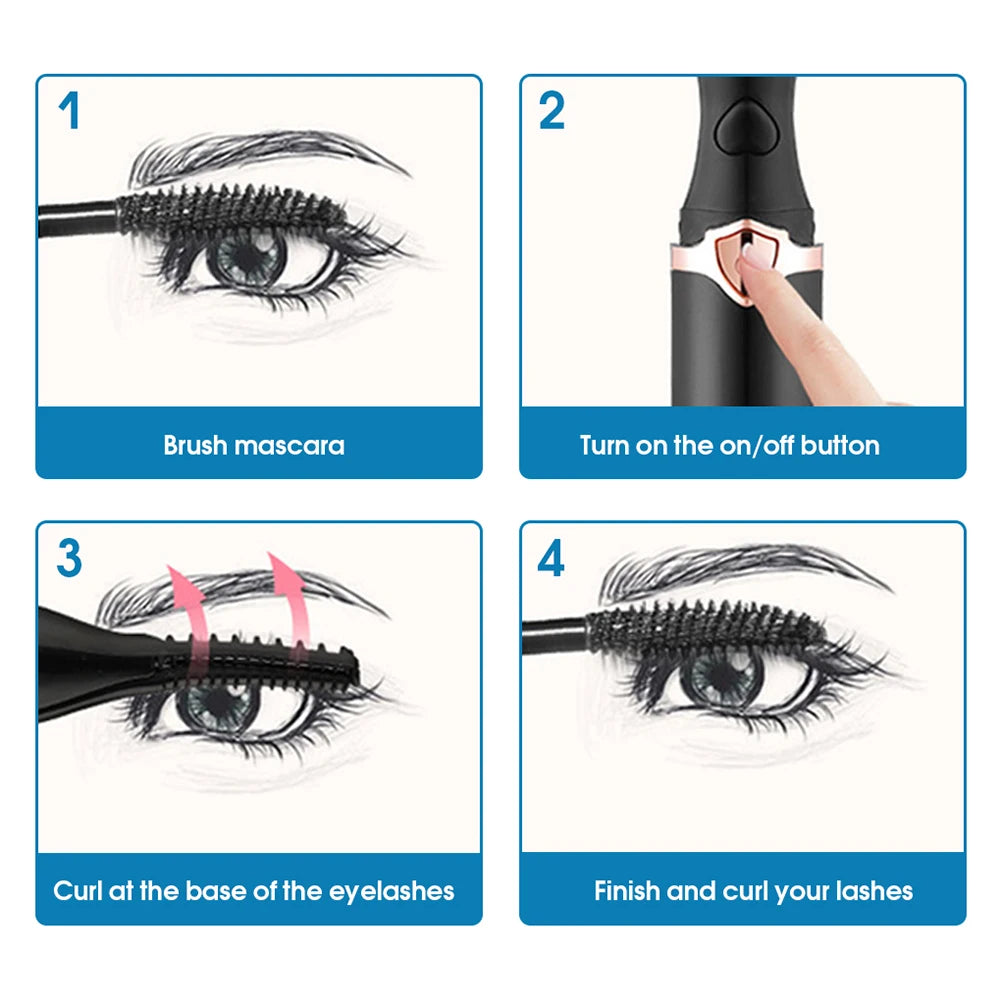 1

Brush mascara

2

Turn on the on/off button

3

Curl at the base of the eyelashes

4

Finish and curl your lashes