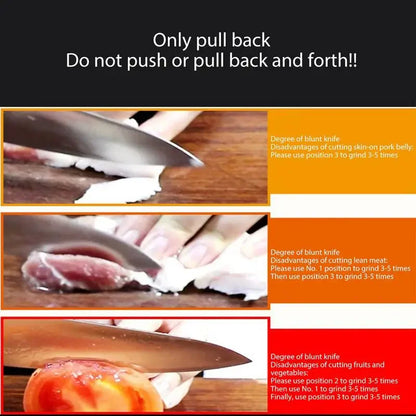 Only pull back
Do not push or pull back and forth!!

Degree of blunt knife
Disadvantages of cutting skin-on pork belly:
Please use position 3 to grind 3-5 times

Degree of blunt knife
Disadvantages of cutting lean meat:
Please use No. 1 position to grind 3-5 times
Then use position 3 to grind 3-5 times

Degree of blunt knife
Disadvantages of cutting fruits and vegetables:
Please use position 2 to grind 3-5 times
Then use No. 1 to grind 3-5 times
Finally, use position 3 to grind 3-5 times