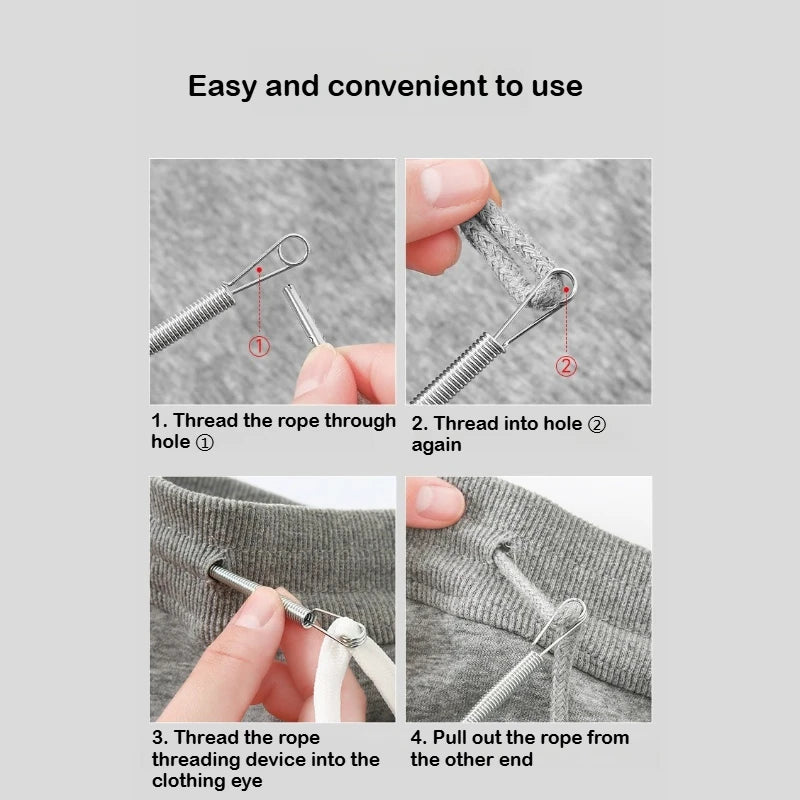 Easy and convenient to use

①

②

1. Thread the rope through hole ①

2. Thread into hole ② again

3. Thread the rope threading device into the clothing eye

4. Pull out the rope from the other end