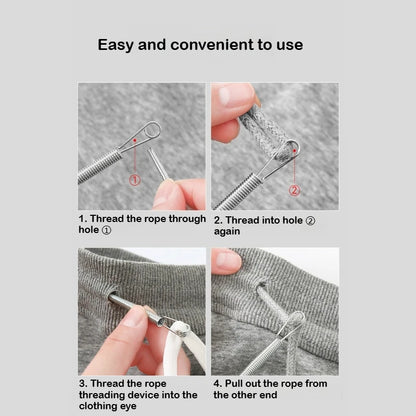 Easy and convenient to use

①

②

1. Thread the rope through hole ①

2. Thread into hole ② again

3. Thread the rope threading device into the clothing eye

4. Pull out the rope from the other end